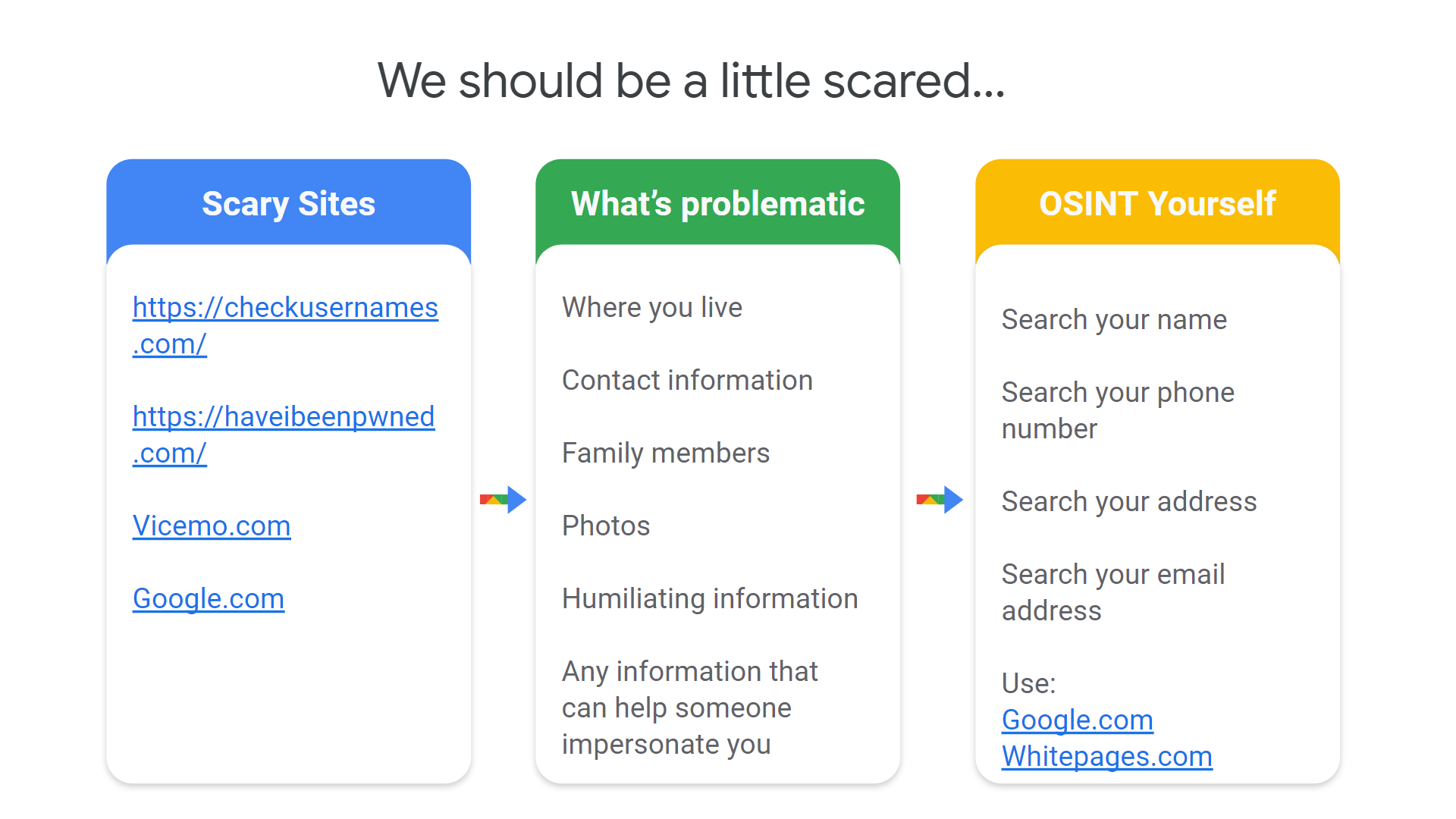 We should be a little scared...

Scary Sites

https://checkusernames.com/

https://haveibeenpwned.com/

Vicemo.com

Google.com

What's problematic

Where you live

Contact information

Family members

Photos

Humiliating information

Any information that can help someone impersonate you

OSINT Yourself

Search your name

Search your phone number

Search your address

Search your email address

Use:
Google.com
Whitepages.com